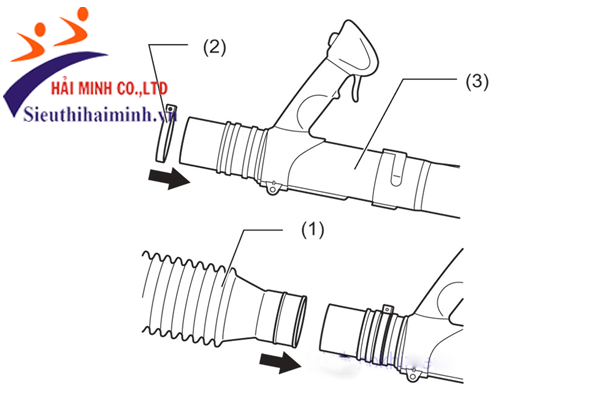 HẢI MINH CO.,LTD
Sieuthihaiminh.vn

(2)

(3)

(1)